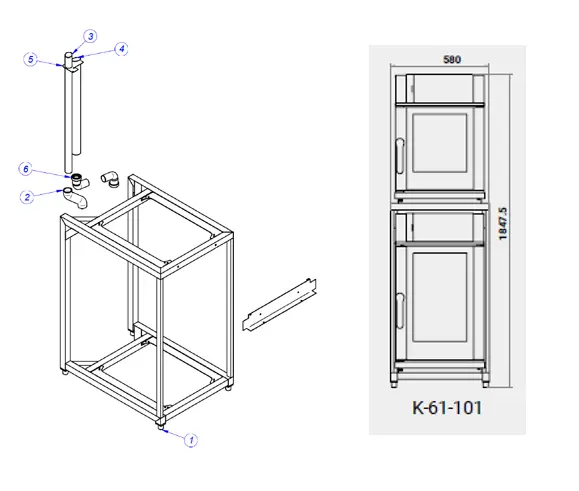 3
4
5
6
2
1
580
1847.5
K-61-101