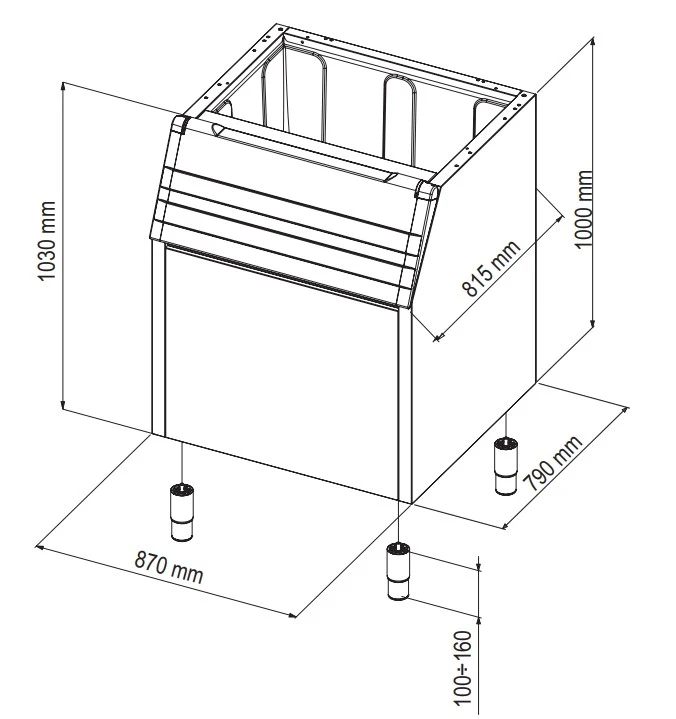 1030 mm

1000 mm

815 mm

790 mm

870 mm

100÷160